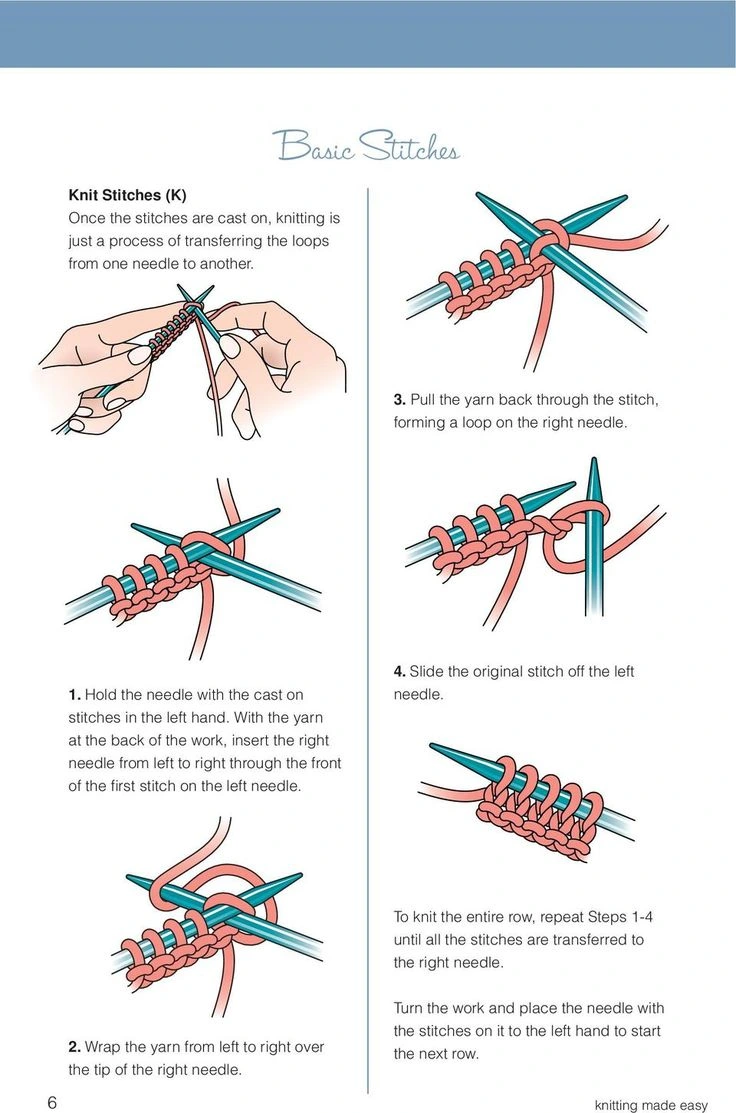 Basic Stitches

Knit Stitches (K)
Once the stitches are cast on, knitting is just a process of transferring the loops from one needle to another.

1. Hold the needle with the cast on stitches in the left hand. With the yarn at the back of the work, insert the right needle from left to right through the front of the first stitch on the left needle.

2. Wrap the yarn from left to right over the tip of the right needle.

3. Pull the yarn back through the stitch, forming a loop on the right needle.

4. Slide the original stitch off the left needle.

To knit the entire row, repeat Steps 1-4 until all the stitches are transferred to the right needle.

Turn the work and place the needle with the stitches on it to the left hand to start the next row.

6

knitting made easy