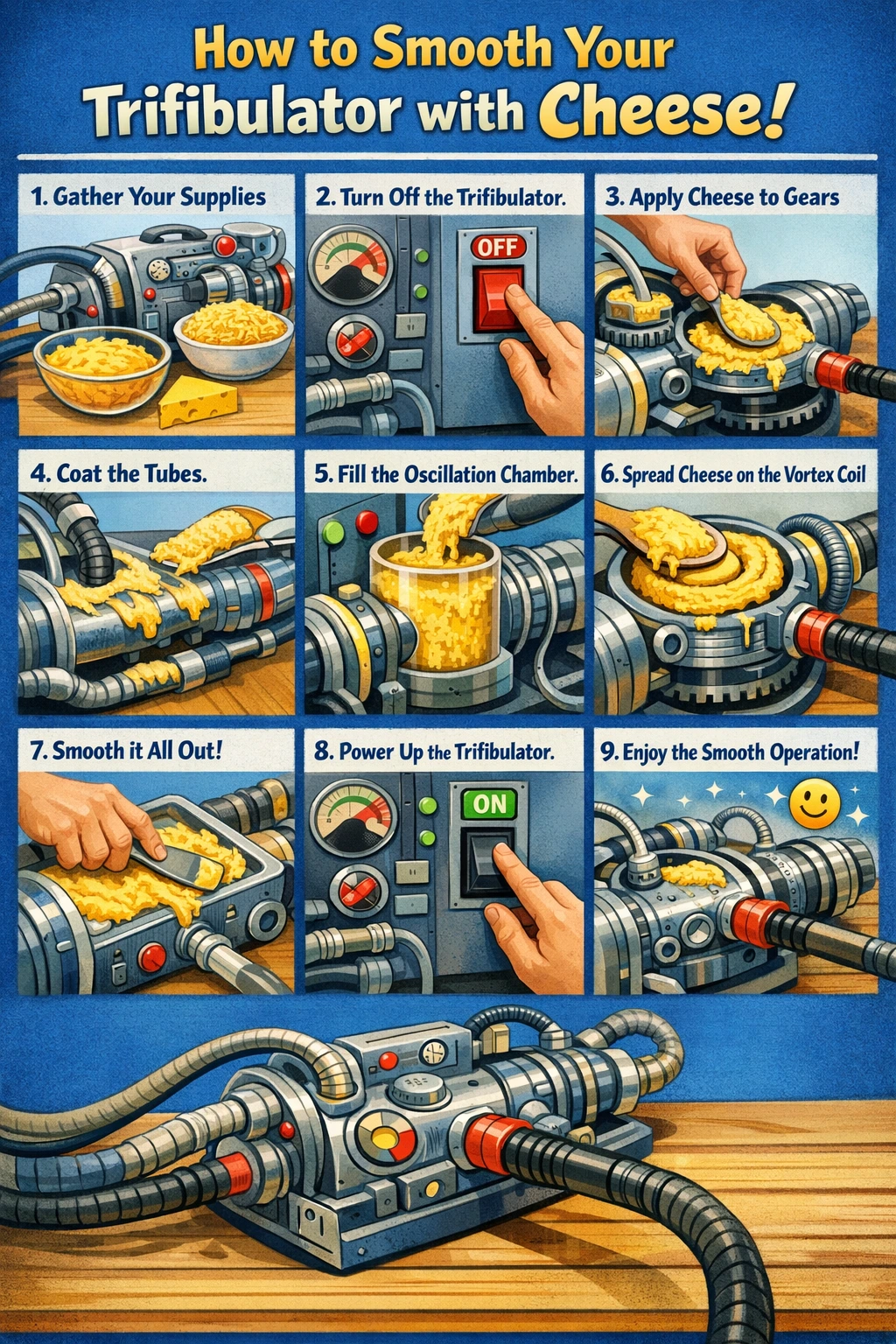 How to Smooth Your Trifibulator with Cheese!

1. Gather Your Supplies

2. Turn Off the Trifibulator.

OFF

3. Apply Cheese to Gears

4. Coat the Tubes.

5. Fill the Oscillation Chamber.

6. Spread Cheese on the Vortex Coil

7. Smooth it All Out!

8. Power Up the Trifibulator.

ON

9. Enjoy the Smooth Operation!